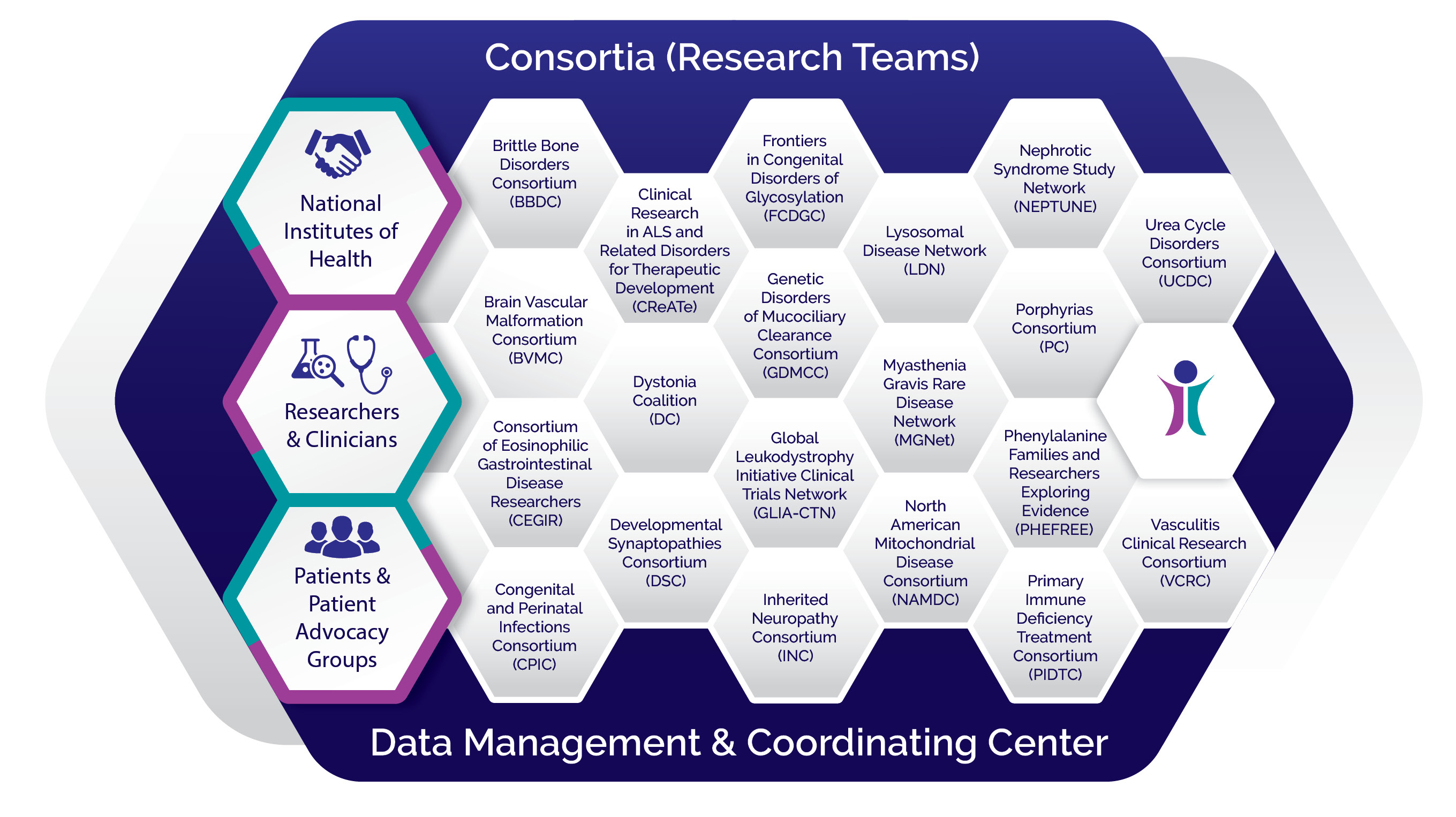 Consortia (Research Teams)

National Institutes of Health

Researchers & Clinicians

Patients & Patient Advocacy Groups

Brittle Bone Disorders Consortium (BBDC)

Brain Vascular Malformation Consortium (BVMC)

Consortium of Eosinophilic Gastrointestinal Disease Researchers (CEGIR)

Congenital and Perinatal Infections Consortium (CPIC)

Clinical Research in ALS and Related Disorders for Therapeutic Development (CReATe)

Dystonia Coalition (DC)

Developmental Synaptopathies Consortium (DSC)

Frontiers in Congenital Disorders of Glycosylation (FCDGC)

Genetic Disorders of Mucociliary Clearance Consortium (GDMCC)

Global Leukodystrophy Initiative Clinical Trials Network (GLIA-CTN)

Inherited Neuropathy Consortium (INC)

Lysosomal Disease Network (LDN)

Myasthenia Gravis Rare Disease Network (MGNet)

North American Mitochondrial Disease Consortium (NAMDC)

Nephrotic Syndrome Study Network (NEPTUNE)

Porphyrias Consortium (PC)

Phenylalanine Families and Researchers Exploring Evidence (PHEFREE)

Primary Immune Deficiency Treatment Consortium (PIDTC)

Urea Cycle Disorders Consortium (UCDC)

Vasculitis Clinical Research Consortium (VCRC)

Data Management & Coordinating Center